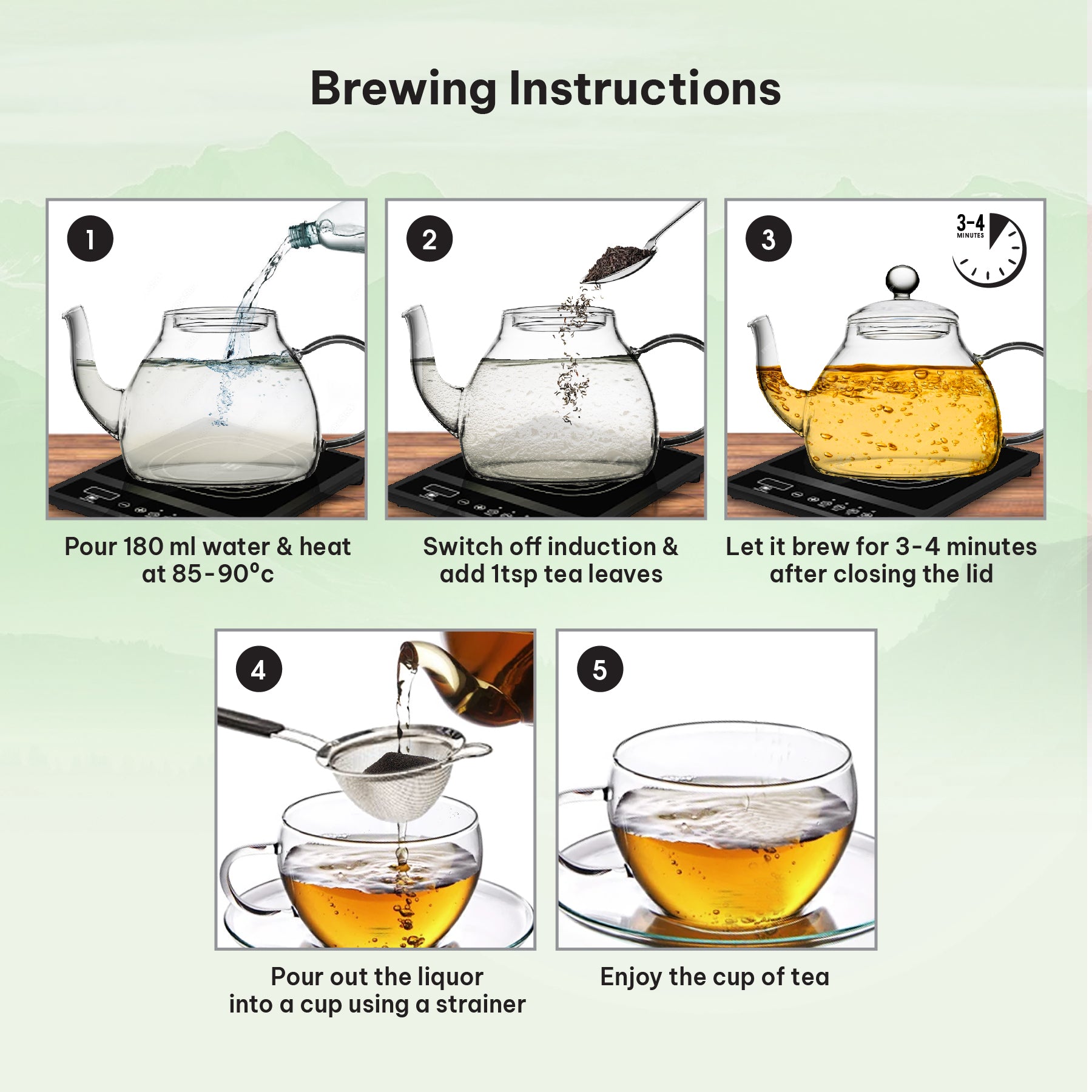 Brewing Instructions

1

Pour 180 ml water & heat at 85-90°c

2

Switch off induction & add 1tsp tea leaves

3

3-4 MINUTES

Let it brew for 3-4 minutes after closing the lid

4

Pour out the liquor into a cup using a strainer

5

Enjoy the cup of tea